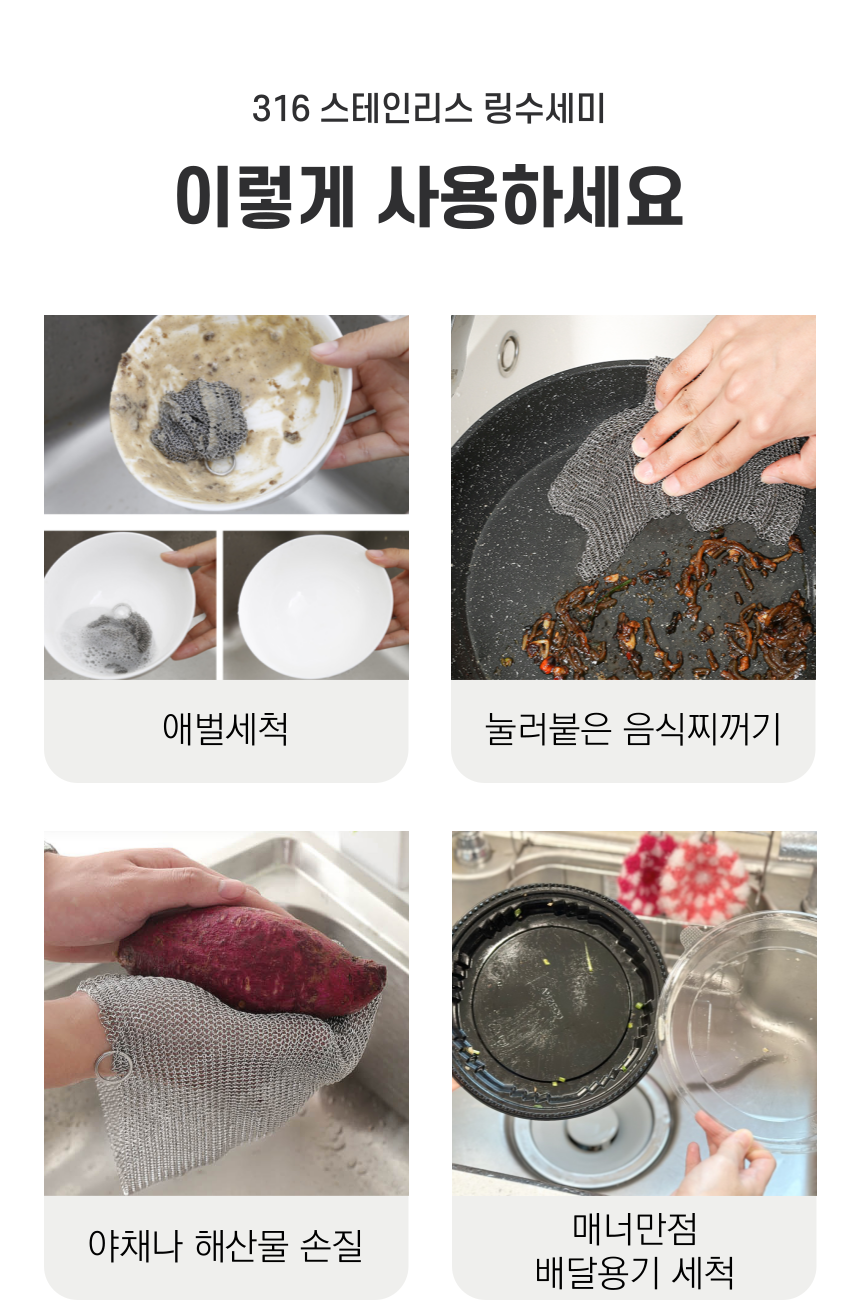 316 스테인리스 링수세미

이렇게 사용하세요

애벌세척

눌러붙은 음식찌꺼기

야채나 해산물 손질

매너만점
배달용기 세척