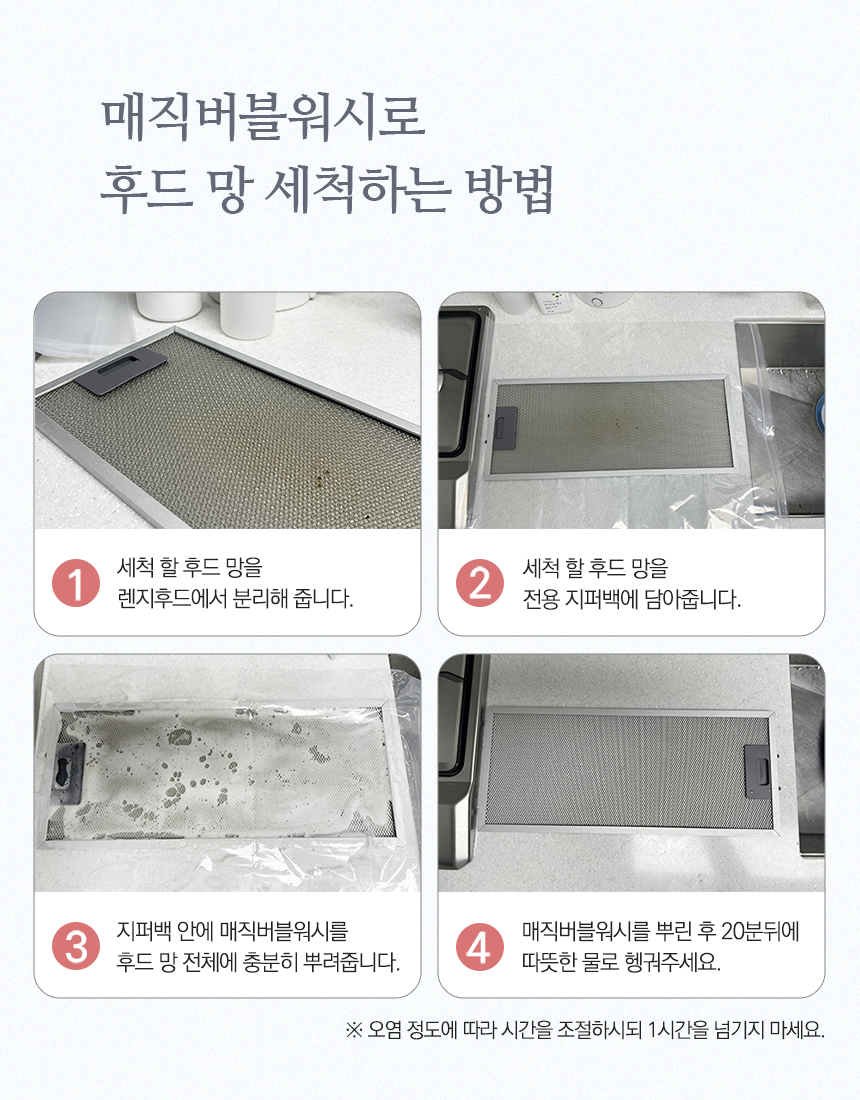 매직버블워시로
후드 망 세척하는 방법

1
세척 할 후드 망을
렌지후드에서 분리해 줍니다.

2
세척 할 후드 망을
전용 지퍼백에 담아줍니다.

3
지퍼백 안에 매직버블워시를
후드 망 전체에 충분히 뿌려줍니다.

4
매직버블워시를 뿌린 후 20분뒤에
따뜻한 물로 헹궈주세요.

※ 오염 정도에 따라 시간을 조절하시되 1시간을 넘기지 마세요.