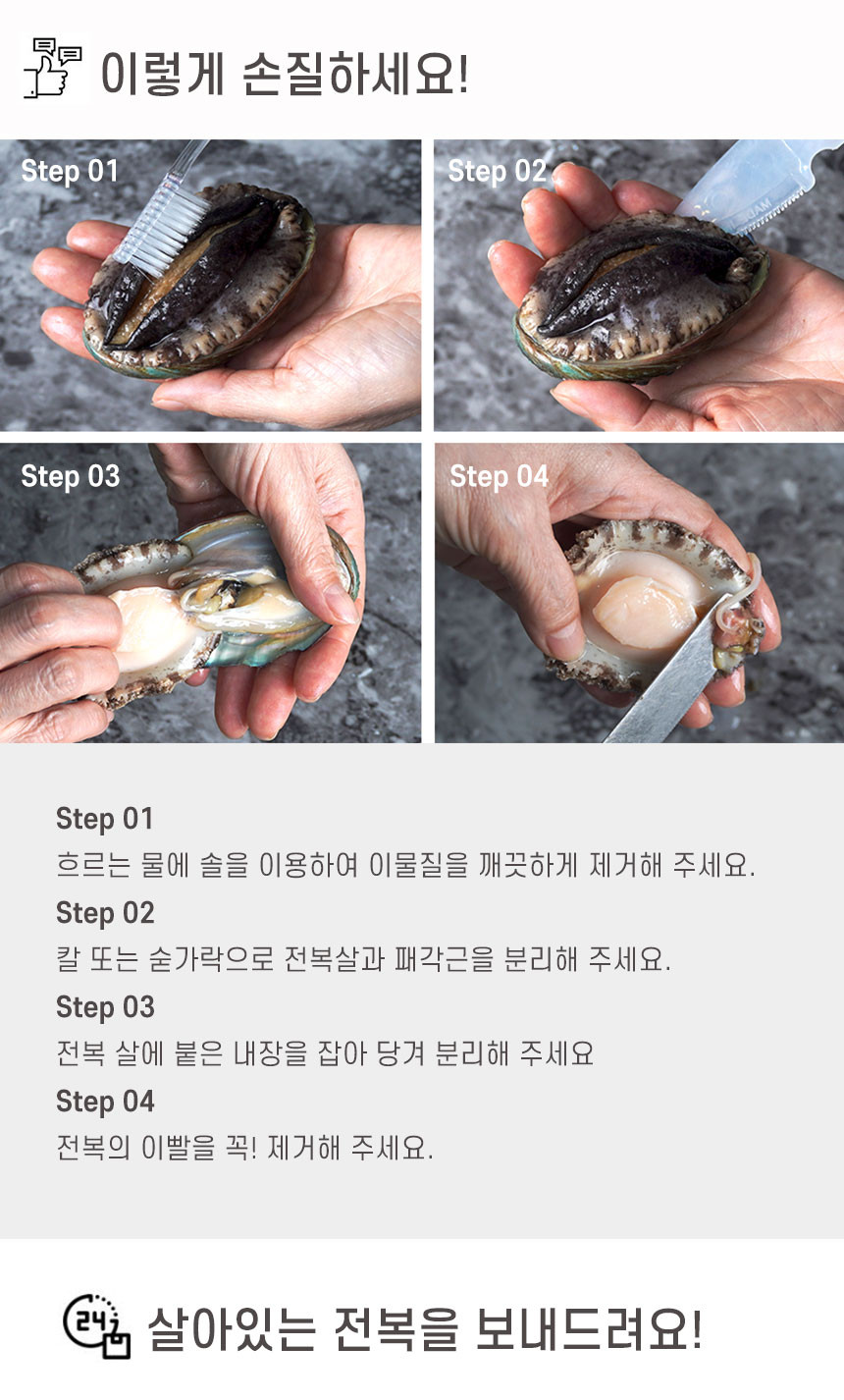 이렇게 손질하세요!

Step 01

Step 02

Step 03

Step 04

Step 01
흐르는 물에 솔을 이용하여 이물질을 깨끗하게 제거해 주세요.

Step 02
칼 또는 숟가락으로 전복살과 패각근을 분리해 주세요.

Step 03
전복 살에 붙은 내장을 잡아 당겨 분리해 주세요

Step 04
전복의 이빨을 꼭! 제거해 주세요.

24

살아있는 전복을 보내드려요!