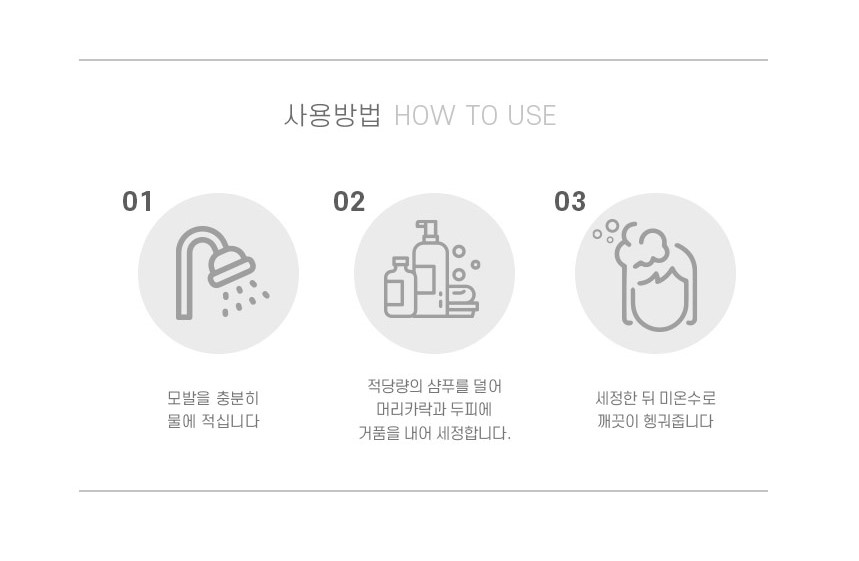 사용방법 HOW TO USE

01

모발을 충분히
물에 적십니다

02

적당량의 샴푸를 덜어
머리카락과 두피에
거품을 내어 세정합니다.

03

세정한 뒤 미온수로
깨끗이 헹궈줍니다