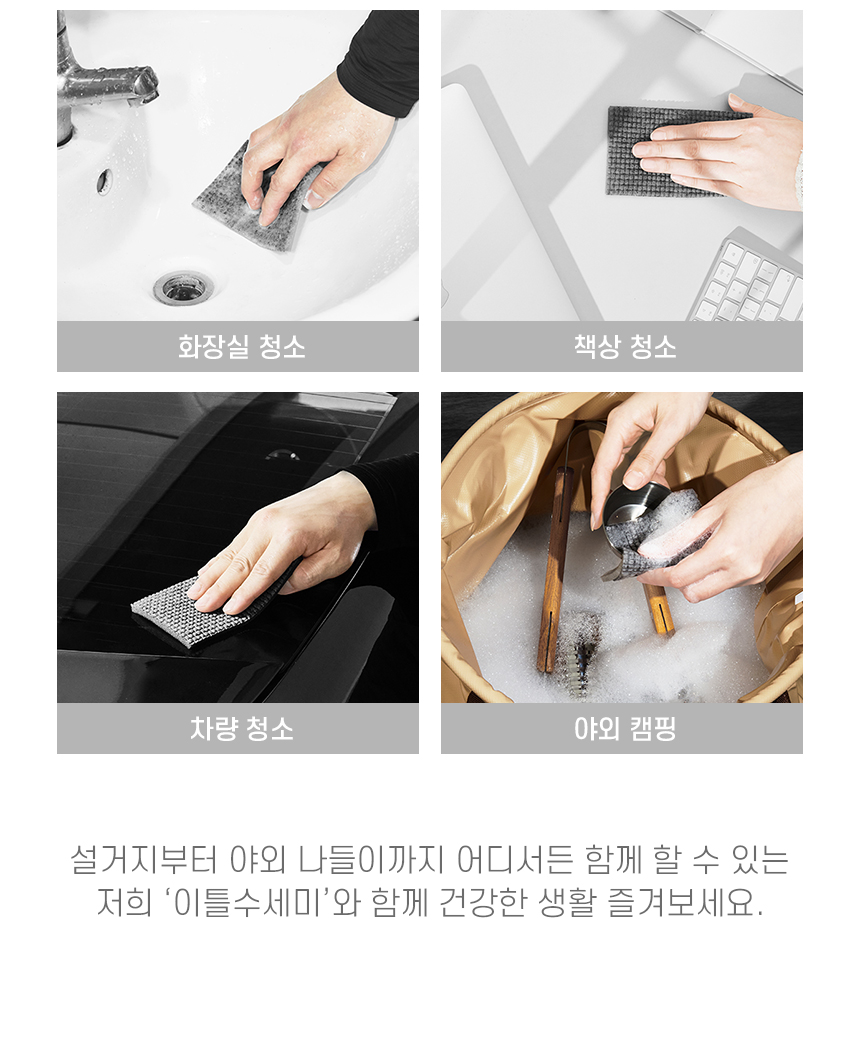 화장실 청소

책상 청소

차량 청소

야외 캠핑

설거지부터 야외 나들이까지 어디서든 함께 할 수 있는 저희 '이틀수세미'와 함께 건강한 생활 즐겨보세요.