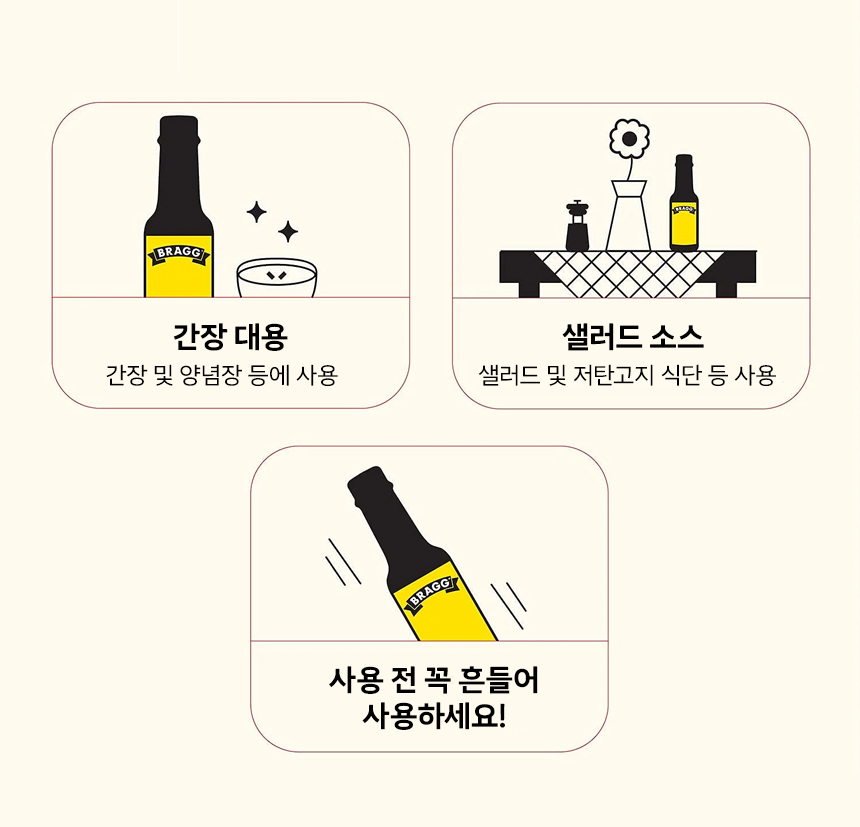 BRAGG

간장 대용
간장 및 양념장 등에 사용

BRAGG

샐러드 소스
샐러드 및 저탄고지 식단 등 사용

BRAGG

사용 전 꼭 흔들어
사용하세요!