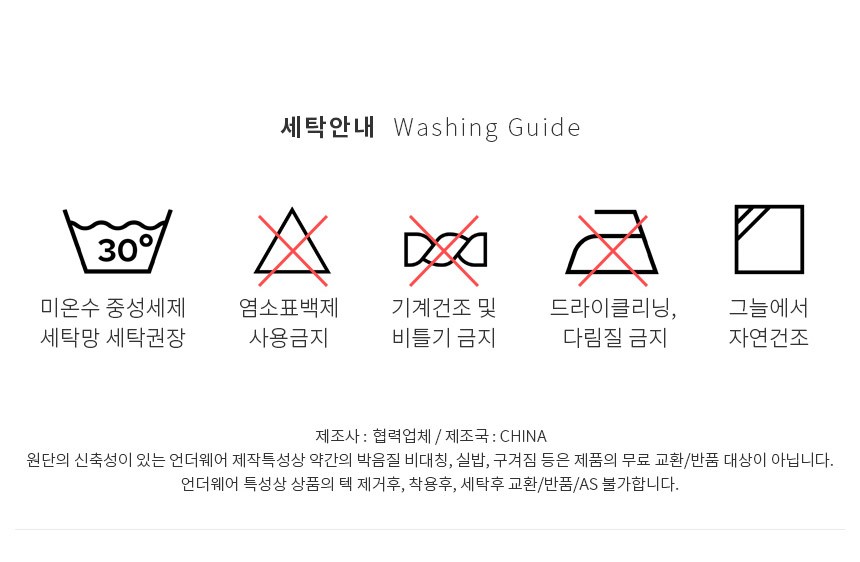 세탁안내 Washing Guide

30°

미온수 중성세제
세탁망 세탁권장

염소표백제
사용금지

기계건조 및
비틀기 금지

드라이클리닝,
다림질 금지

그늘에서
자연건조

제조사 : 협력업체 / 제조국 : CHINA
원단의 신축성이 있는 언더웨어 제작특성상 약간의 박음질 비대칭, 실밥, 구겨짐 등은 제품의 무료 교환/반품 대상이 아닙니다.
언더웨어 특성상 상품의 텍 제거후, 착용후, 세탁후 교환/반품/AS 불가합니다.