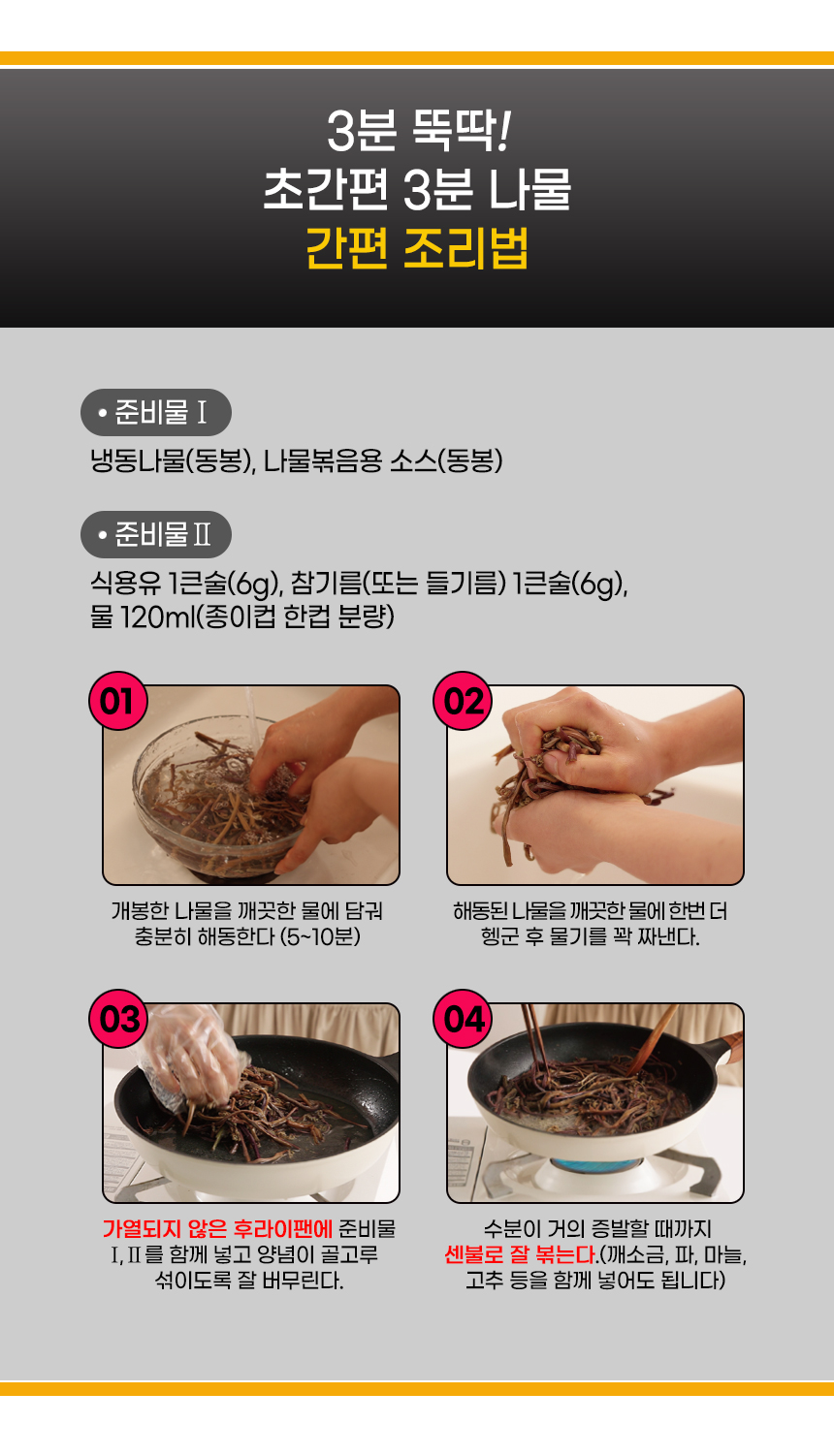 3분 뚝딱!
초간편 3분 나물
간편 조리법

• 준비물 Ⅰ

냉동나물(동봉), 나물볶음용 소스(동봉)

• 준비물 Ⅱ

식용유 1큰술(6g), 참기름(또는 들기름) 1큰술(6g), 물 120ml(종이컵 한컵 분량)

01

개봉한 나물을 깨끗한 물에 담궈 충분히 해동한다 (5~10분)

02

해동된 나물을 깨끗한 물에 한번 더 헹군 후 물기를 꽉 짜낸다.

03

가열되지 않은 후라이팬에 준비물 Ⅰ, Ⅱ 를 함께 넣고 양념이 골고루 섞이도록 잘 버무린다.

04

수분이 거의 증발할 때까지 센불로 잘 볶는다.(깨소금, 파, 마늘, 고추 등을 함께 넣어도 됩니다)