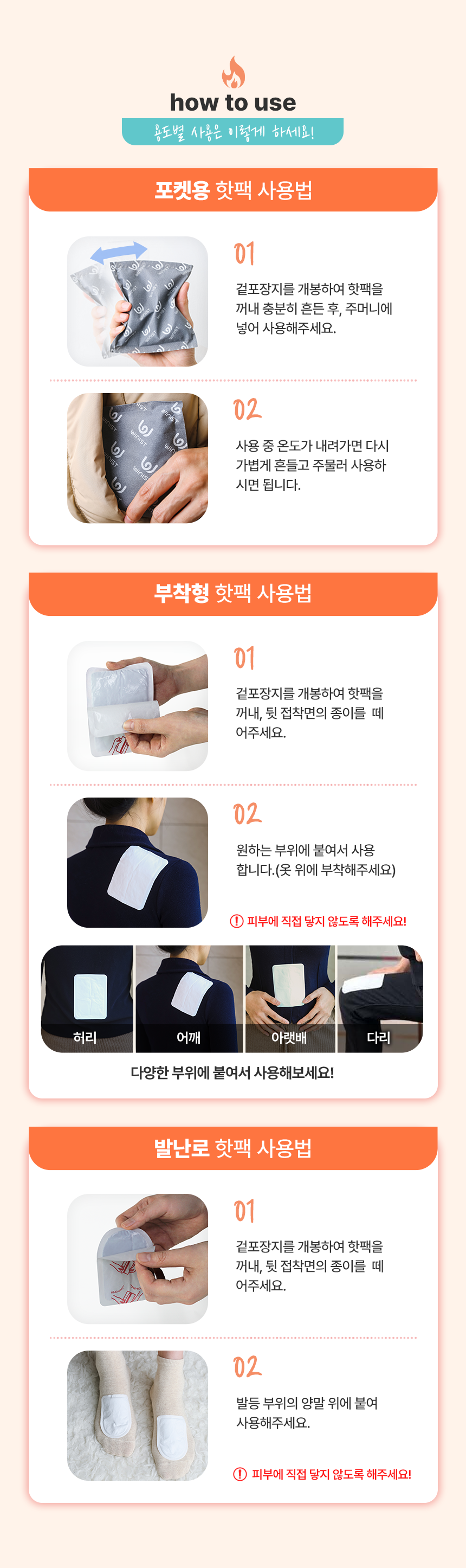 how to use

용도별 사용은 이렇게 하세요!

포켓용 핫팩 사용법

01

겉포장지를 개봉하여 핫팩을 꺼내 충분히 흔든 후, 주머니에 넣어 사용해주세요.

02

사용 중 온도가 내려가면 다시 가볍게 흔들고 주물러 사용하시면 됩니다.

부착형 핫팩 사용법

01

겉포장지를 개봉하여 핫팩을 꺼내, 뒷 접착면의 종이를 떼어주세요.

02

원하는 부위에 붙여서 사용합니다.(옷 위에 부착해주세요)

! 피부에 직접 닿지 않도록 해주세요!

허리

어깨

아랫배

다리

다양한 부위에 붙여서 사용해보세요!

발난로 핫팩 사용법

01

겉포장지를 개봉하여 핫팩을 꺼내, 뒷 접착면의 종이를 떼어주세요.

02

발등 부위의 양말 위에 붙여 사용해주세요.

! 피부에 직접 닿지 않도록 해주세요!