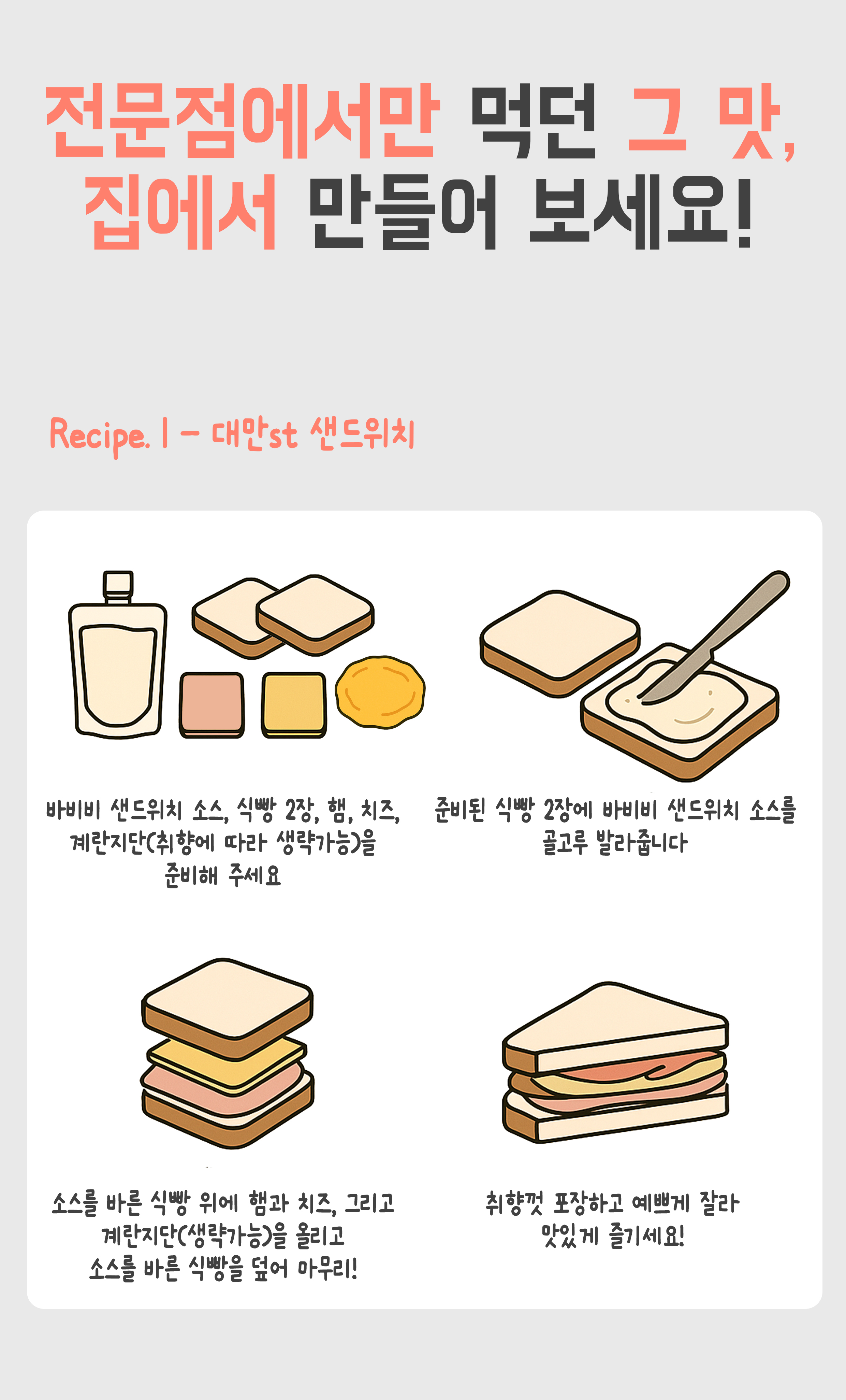 전문점에서만 먹던 그 맛,
집에서 만들어 보세요!

Recipe. 1 - 대만st 샌드위치

바비비 샌드위치 소스, 식빵 2장, 햄, 치즈, 계란지단(취향에 따라 생략가능)을 준비해 주세요

준비된 식빵 2장에 바비비 샌드위치 소스를 골고루 발라줍니다

소스를 바른 식빵 위에 햄과 치즈, 그리고 계란지단(생략가능)을 올리고 소스를 바른 식빵을 덮어 마무리!

취향껏 포장하고 예쁘게 잘라 맛있게 즐기세요!