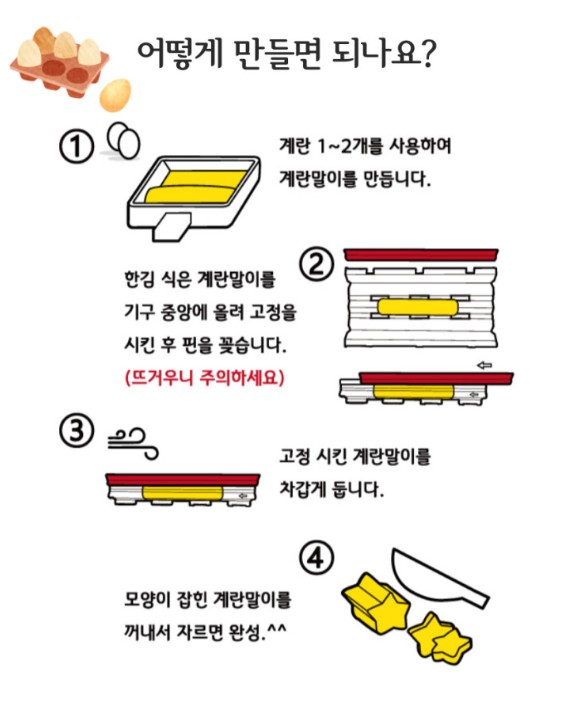 어떻게 만들면 되나요?

①

계란 1~2개를 사용하여 계란말이를 만듭니다.

②

한김 식은 계란말이를 기구 중앙에 올려 고정을 시킨 후 핀을 꽂습니다.

(뜨거우니 주의하세요)

③

고정 시킨 계란말이를 차갑게 둡니다.

④

모양이 잡힌 계란말이를 꺼내서 자르면 완성.^^