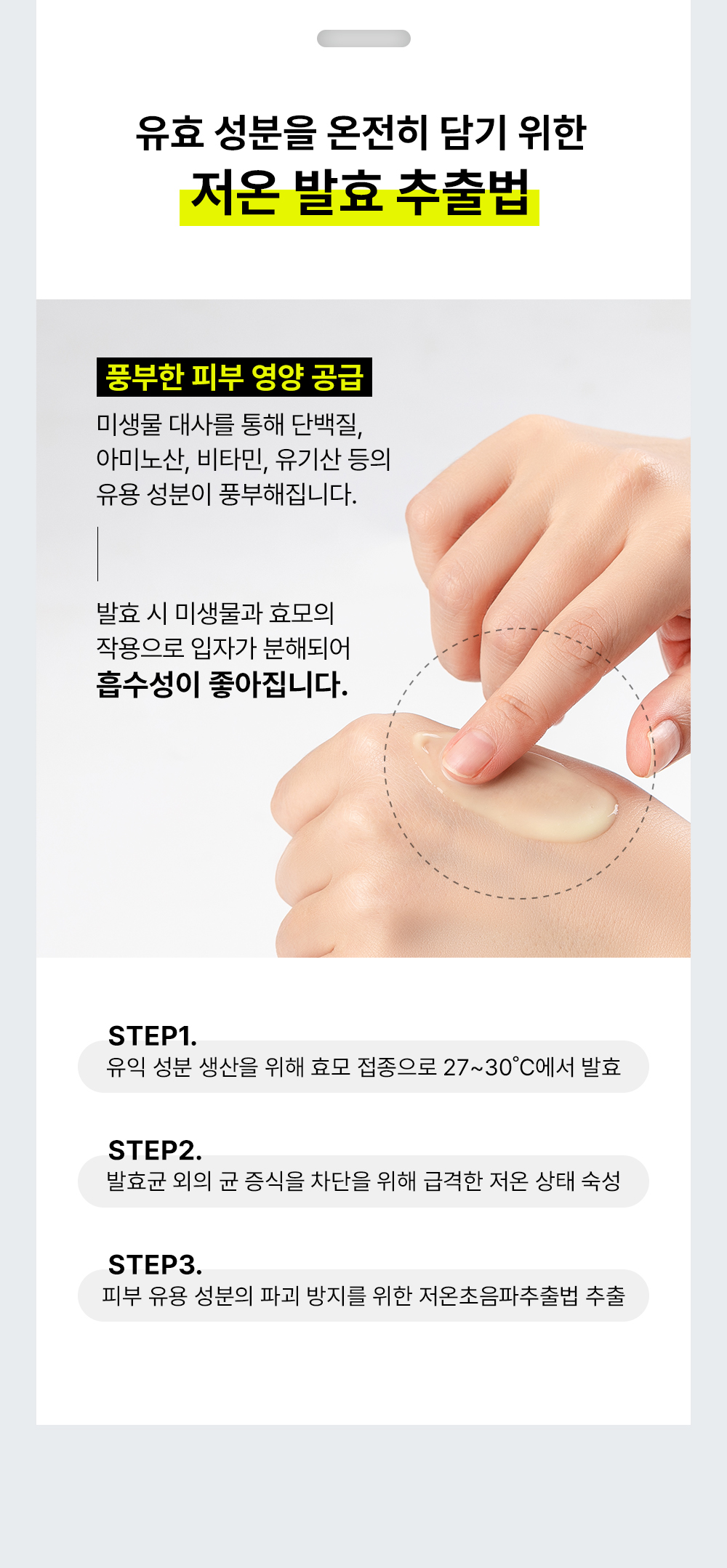 유효 성분을 온전히 담기 위한
저온 발효 추출법

풍부한 피부 영양 공급

미생물 대사를 통해 단백질, 아미노산, 비타민, 유기산 등의 유용 성분이 풍부해집니다.

발효 시 미생물과 효모의 작용으로 입자가 분해되어 흡수성이 좋아집니다.

STEP1.
유익 성분 생산을 위해 효모 접종으로 27~30°C에서 발효

STEP2.
발효균 외의 균 증식을 차단을 위해 급격한 저온 상태 숙성

STEP3.
피부 유용 성분의 파괴 방지를 위한 저온초음파추출법 추출