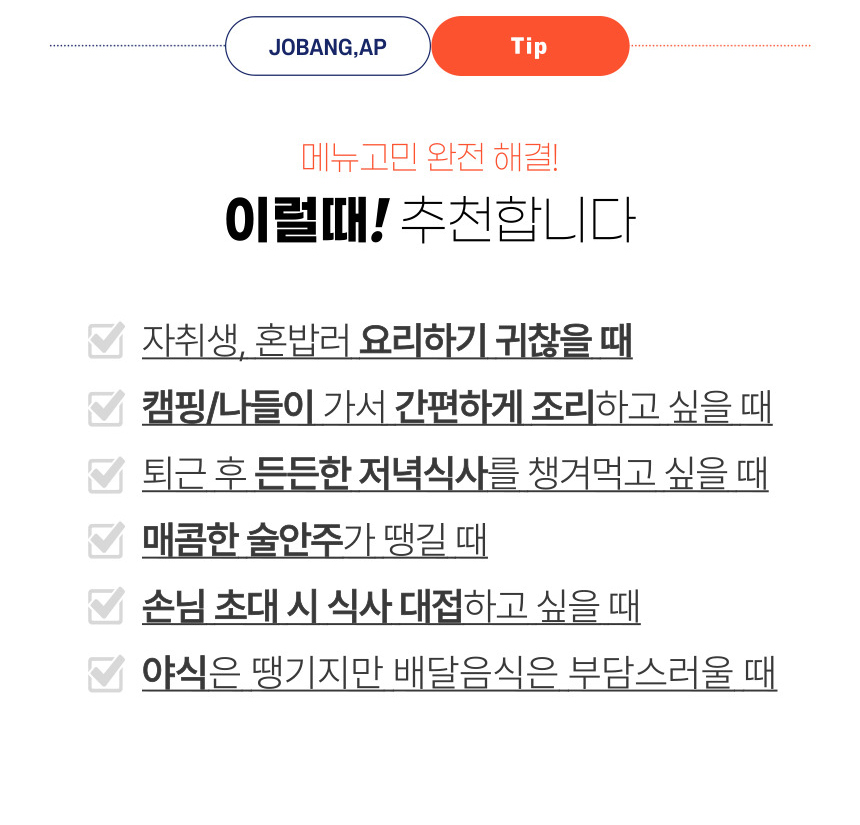 JOBANG,AP Tip

메뉴고민 완전 해결!

이럴때! 추천합니다

☑ 자취생, 혼밥러 요리하기 귀찮을 때
☑ 캠핑/나들이 가서 간편하게 조리하고 싶을 때
☑ 퇴근 후 든든한 저녁식사를 챙겨먹고 싶을 때
☑ 매콤한 술안주가 땡길 때
☑ 손님 초대 시 식사 대접하고 싶을 때
☑ 야식은 땡기지만 배달음식은 부담스러울 때