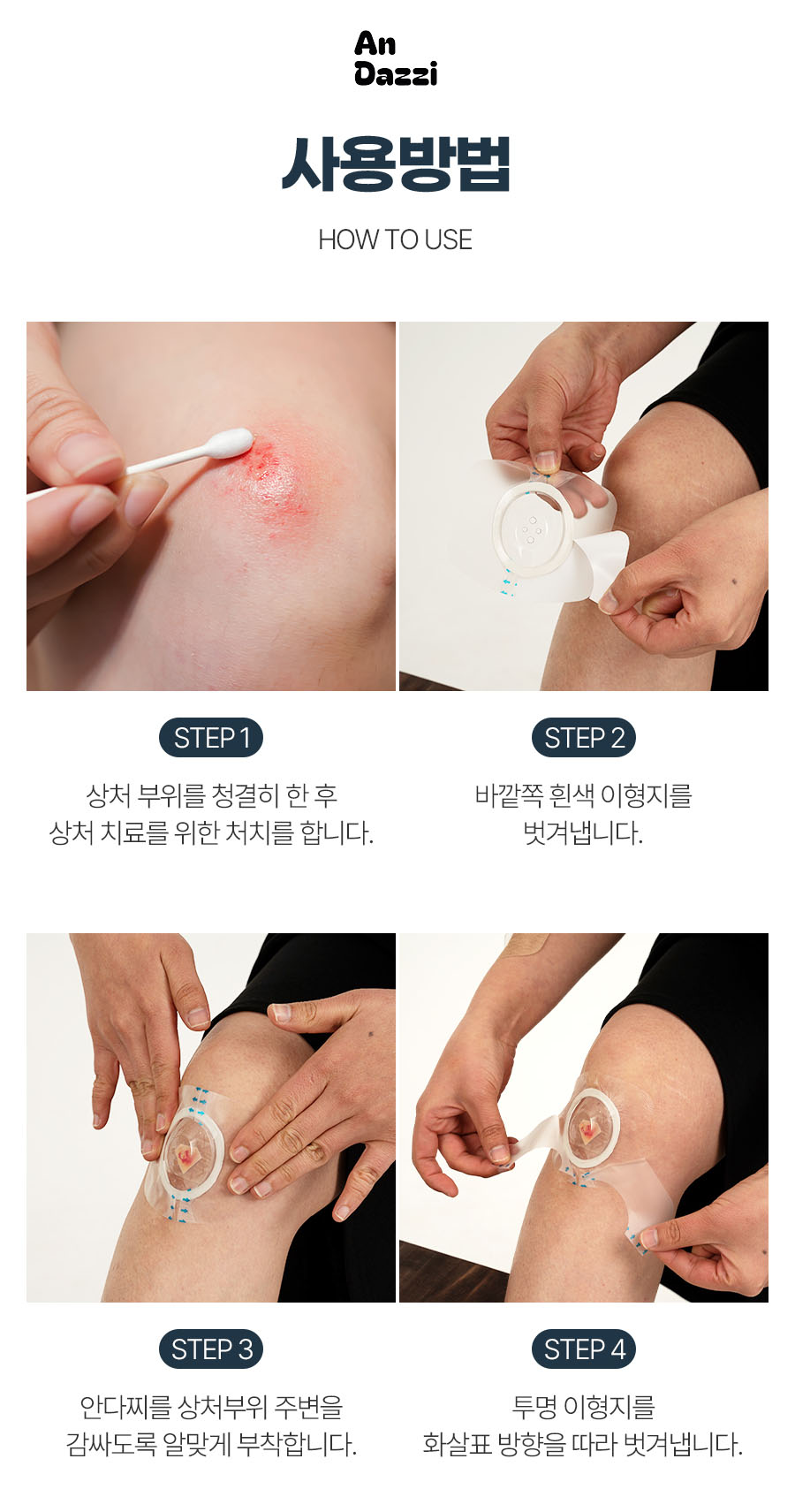 An
Dazzi

사용방법

HOW TO USE

STEP 1

상처 부위를 청결히 한 후
상처 치료를 위한 처치를 합니다.

STEP 2

바깥쪽 흰색 이형지를
벗겨냅니다.

STEP 3

안다찌를 상처부위 주변을
감싸도록 알맞게 부착합니다.

STEP 4

투명 이형지를
화살표 방향을 따라 벗겨냅니다.