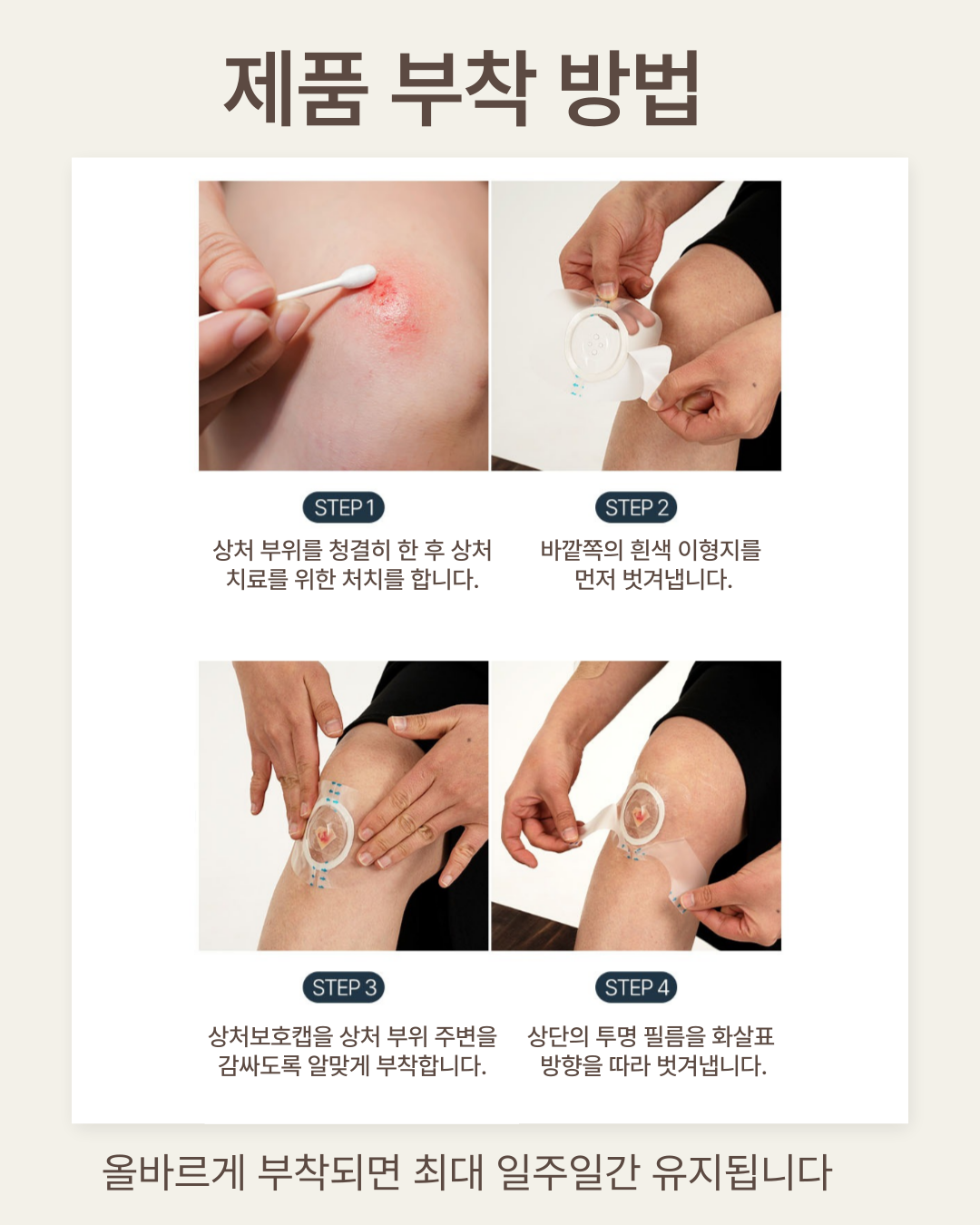 제품 부착 방법

STEP 1
상처 부위를 청결히 한 후 상처 치료를 위한 처치를 합니다.

STEP 2
바깥쪽의 흰색 이형지를 먼저 벗겨냅니다.

STEP 3
상처보호캡을 상처 부위 주변을 감싸도록 알맞게 부착합니다.

STEP 4
상단의 투명 필름을 화살표 방향을 따라 벗겨냅니다.

올바르게 부착되면 최대 일주일간 유지됩니다