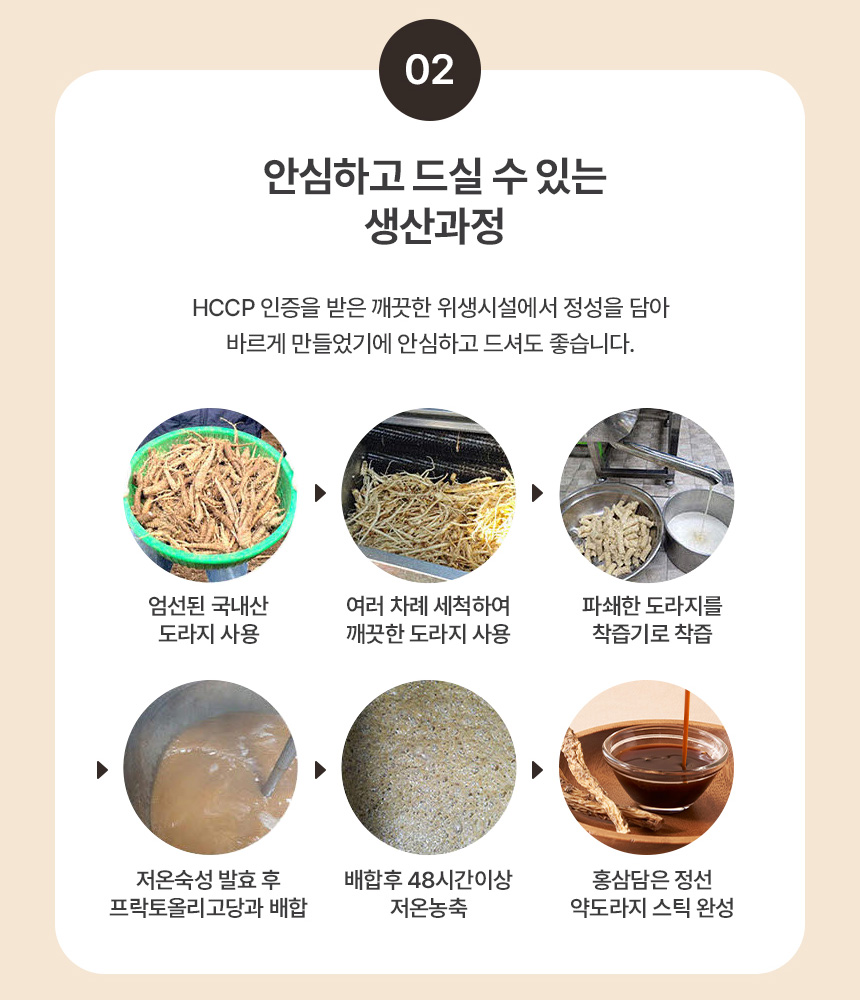 02

안심하고 드실 수 있는 생산과정

HCCP 인증을 받은 깨끗한 위생시설에서 정성을 담아 바르게 만들었기에 안심하고 드셔도 좋습니다.

엄선된 국내산 도라지 사용

여러 차례 세척하여 깨끗한 도라지 사용

파쇄한 도라지를 착즙기로 착즙

저온숙성 발효 후 프락토올리고당과 배합

배합후 48시간이상 저온농축

홍삼담은 정선 약도라지 스틱 완성