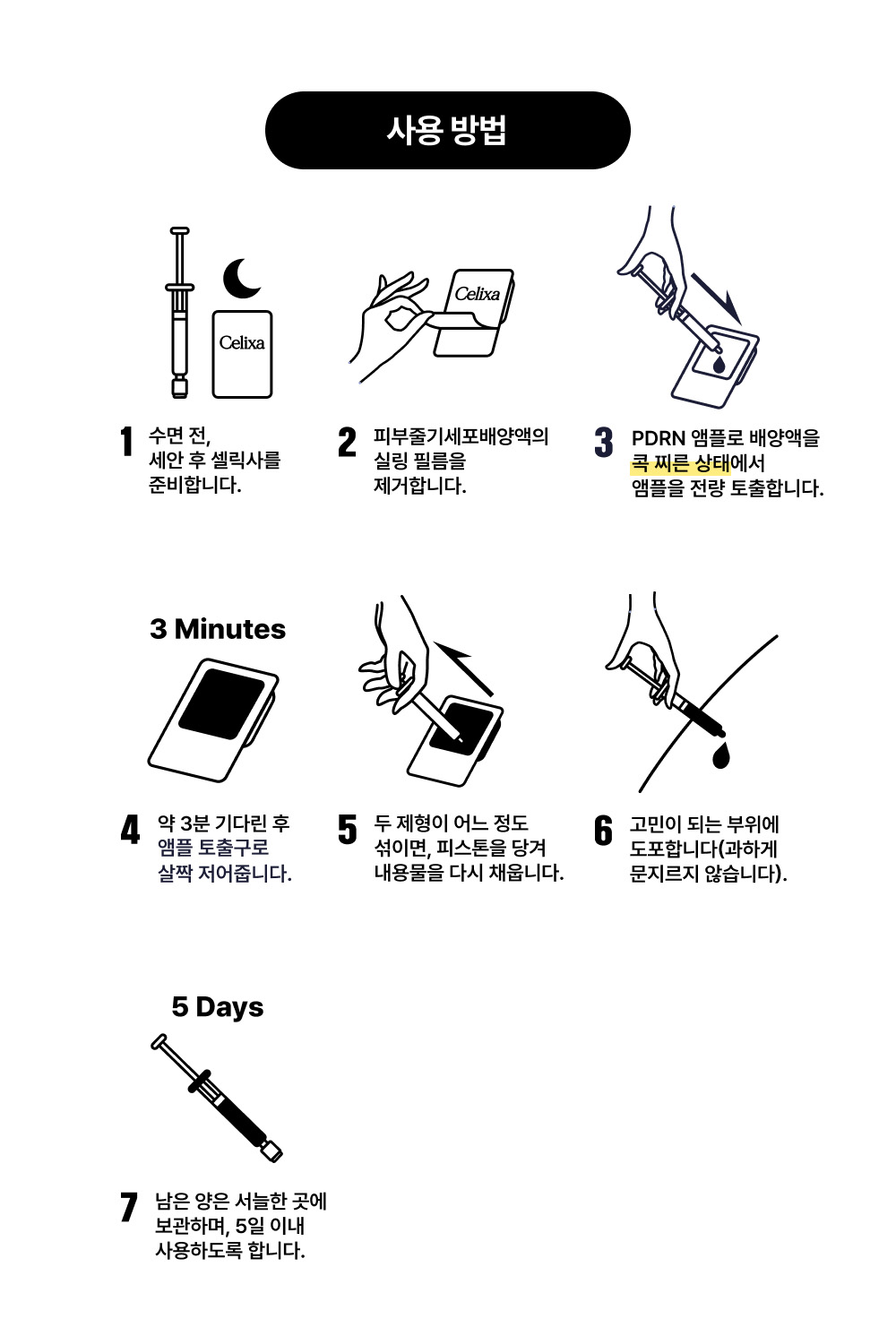 사용 방법

Celixa

1 수면 전,
세안 후 셀릭사를
준비합니다.

Celixa

2 피부줄기세포배양액의
실링 필름을
제거합니다.

3 PDRN 앰플로 배양액을
콕 찌른 상태에서
앰플을 전량 토출합니다.

3 Minutes

4 약 3분 기다린 후
앰플 토출구로
살짝 저어줍니다.

5 두 제형이 어느 정도
섞이면, 피스톤을 당겨
내용물을 다시 채웁니다.

6 고민이 되는 부위에
도포합니다(과하게
문지르지 않습니다).

5 Days

7 남은 양은 서늘한 곳에
보관하며, 5일 이내
사용하도록 합니다.