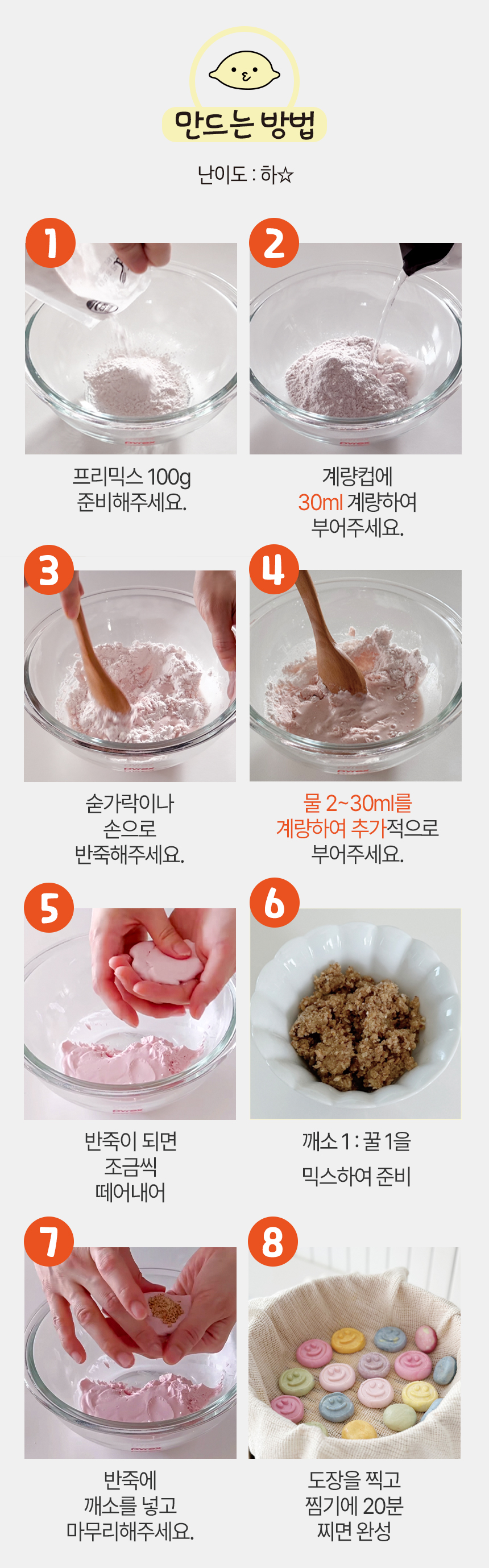 만드는 방법

난이도 : 하☆

1

프리믹스 100g 준비해주세요.

2

계량컵에 30ml 계량하여 부어주세요.

3

숟가락이나 손으로 반죽해주세요.

4

물 2~30ml를 계량하여 추가적으로 부어주세요.

5

반죽이 되면 조금씩 떼어내어

6

깨소 1 : 꿀 1을 믹스하여 준비

7

반죽에 깨소를 넣고 마무리해주세요.

8

도장을 찍고 찜기에 20분 찌면 완성