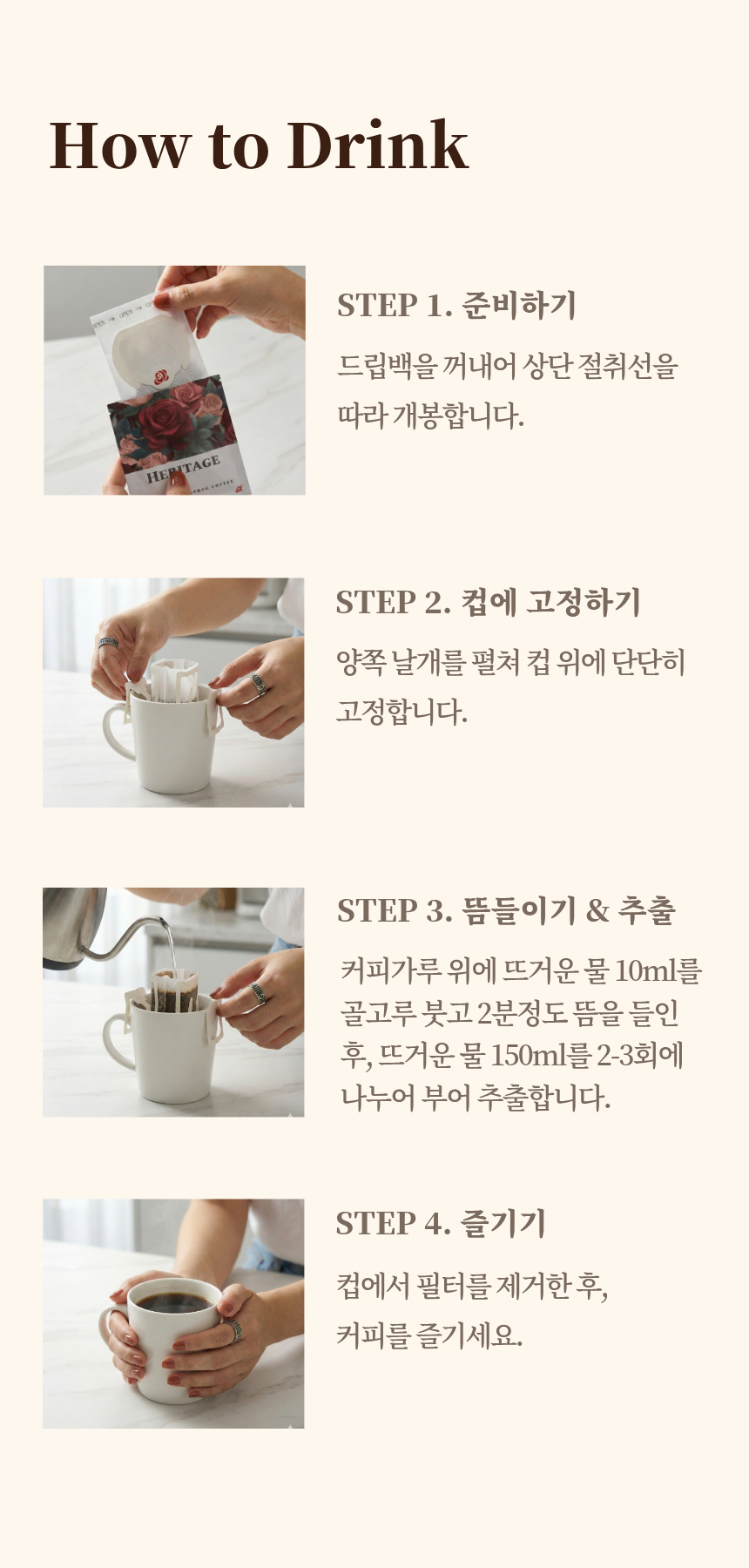 How to Drink

STEP 1. 준비하기

드립백을 꺼내어 상단 절취선을 따라 개봉합니다.

STEP 2. 컵에 고정하기

양쪽 날개를 펼쳐 컵 위에 단단히 고정합니다.

STEP 3. 뜸들이기 & 추출

커피가루 위에 뜨거운 물 10ml를 골고루 붓고 2분정도 뜸을 들인 후, 뜨거운 물 150ml를 2-3회에 나누어 부어 추출합니다.

STEP 4. 즐기기

컵에서 필터를 제거한 후, 커피를 즐기세요.